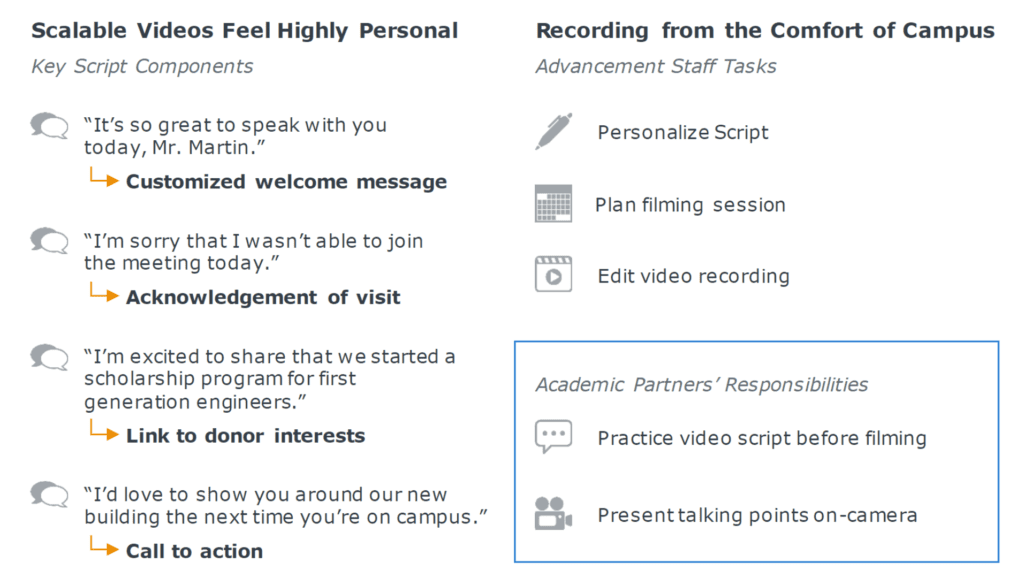 Scalable Videos Feel Highly Personal

Key Script Components

"It's so great to speak with you today, Mr. Martin."

Customized welcome message

"I'm sorry that I wasn't able to join the meeting today."

Acknowledgement of visit

"I'm excited to share that we started a scholarship program for first generation engineers."

Link to donor interests

"I'd love to show you around our new building the next time you're on campus."

Call to action

Recording from the Comfort of Campus

Advancement Staff Tasks

Personalize Script

Plan filming session

Edit video recording

Academic Partners' Responsibilities

Practice video script before filming

Present talking points on-camera