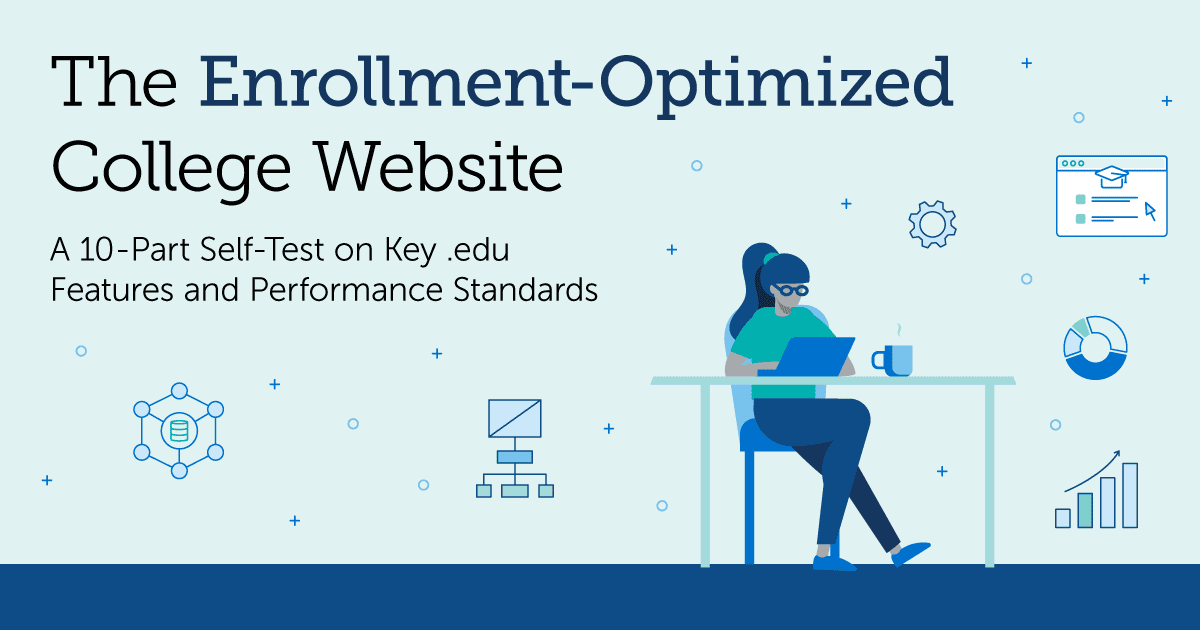 The Enrollment-Optimized College Website

A 10-Part Self-Test on Key .edu Features and Performance Standards