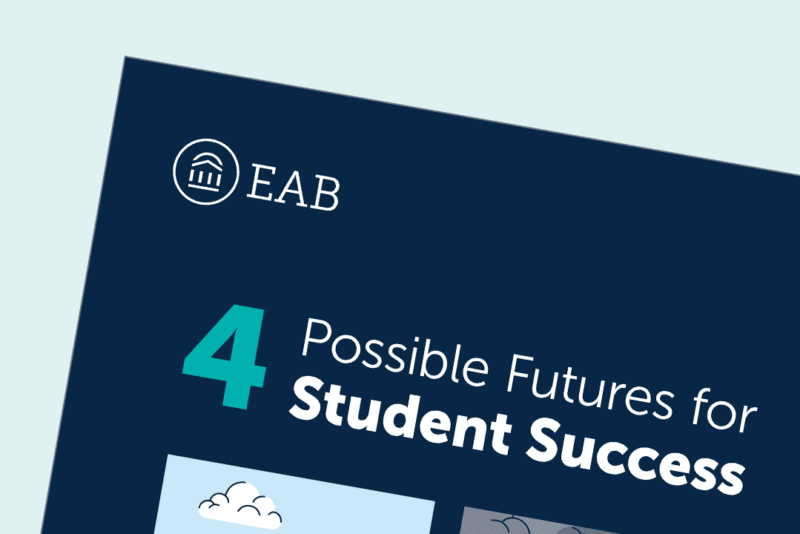 EAB

4 Possible Futures for Student Success