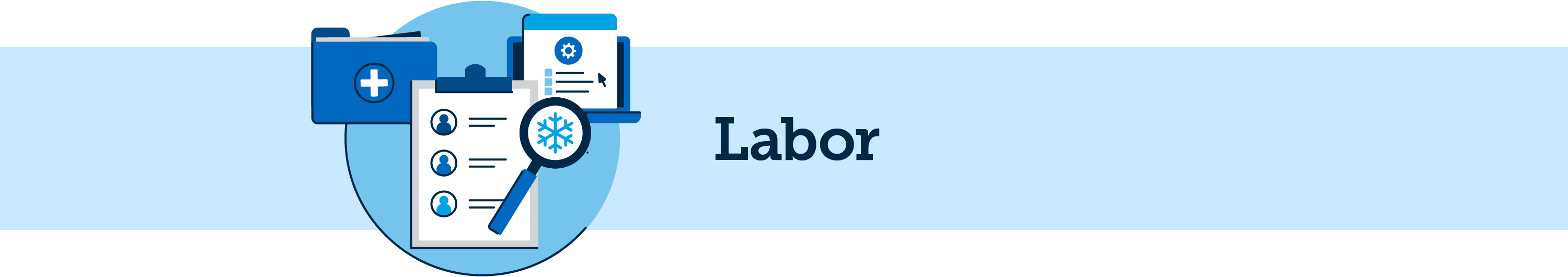 Labor