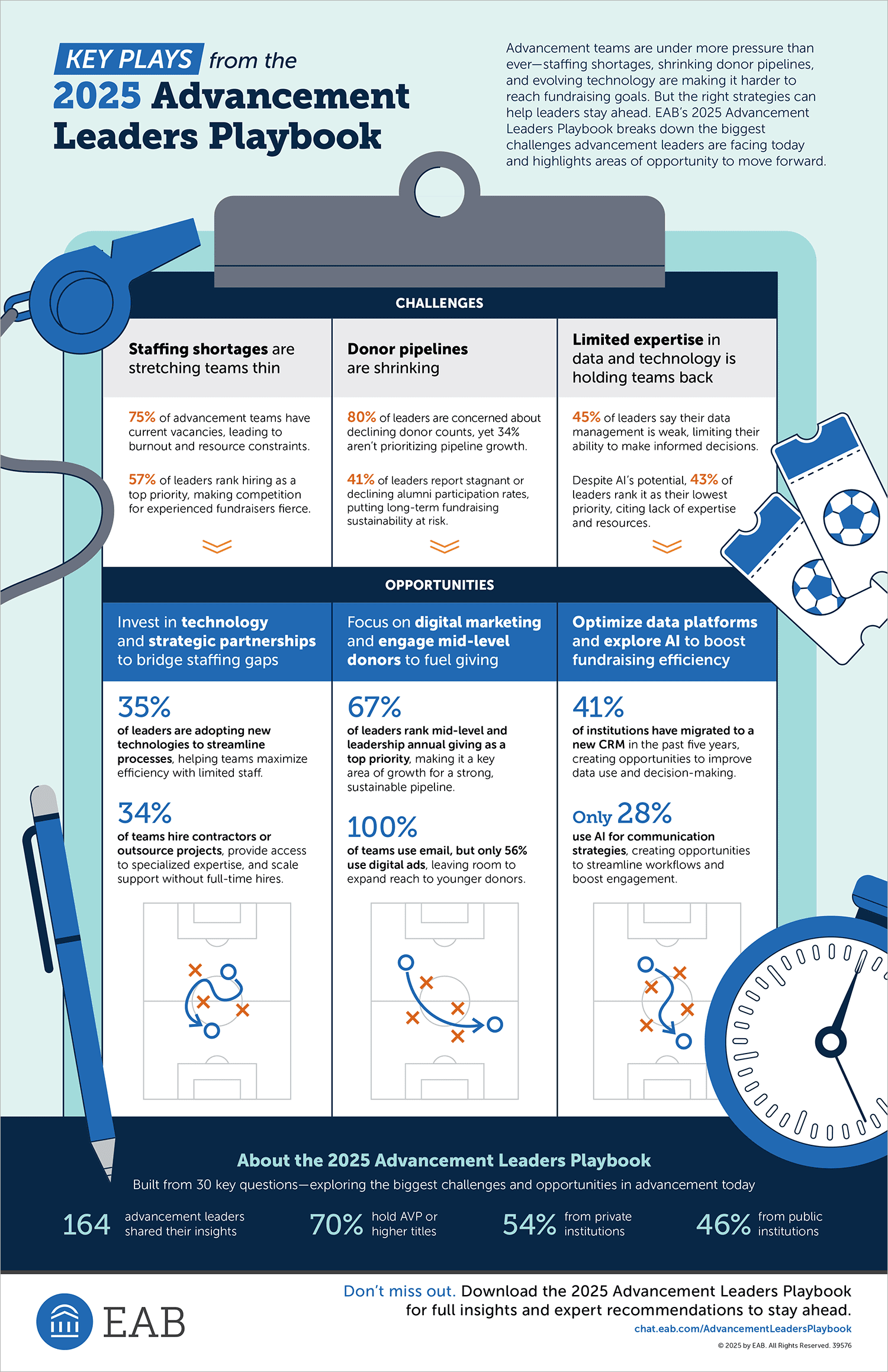 KEY PLAYS from the
2025 Advancement Leaders Playbook

Advancement teams are under more pressure than ever—staffing shortages, shrinking donor pipelines, and evolving technology are making it harder to reach fundraising goals. But the right strategies can help leaders stay ahead. EAB's 2025 Advancement Leaders Playbook breaks down the biggest challenges advancement leaders are facing today and highlights areas of opportunity to move forward.

CHALLENGES

Staffing shortages are stretching teams thin

75% of advancement teams have current vacancies, leading to burnout and resource constraints.

57% of leaders rank hiring as a top priority, making competition for experienced fundraisers fierce.

Donor pipelines are shrinking

80% of leaders are concerned about declining donor counts, yet 34% aren't prioritizing pipeline growth.

41% of leaders report stagnant or declining alumni participation rates, putting long-term fundraising sustainability at risk.

Limited expertise in data and technology is holding teams back

45% of leaders say their data management is weak, limiting their ability to make informed decisions.

Despite AI's potential, 43% of leaders rank it as their lowest priority, citing lack of expertise and resources.

OPPORTUNITIES

Invest in technology and strategic partnerships to bridge staffing gaps

35%
of leaders are adopting new technologies to streamline processes, helping teams maximize efficiency with limited staff.

34%
of teams hire contractors or outsource projects, provide access to specialized expertise, and scale support without full-time hires.

Focus on digital marketing and engage mid-level donors to fuel giving

67%
of leaders rank mid-level and leadership annual giving as a top priority, making it a key area of growth for a strong, sustainable pipeline.

100%
of teams use email, but only 56% use digital ads, leaving room to expand reach to younger donors.

Optimize data platforms and explore AI to boost fundraising efficiency

41%
of institutions have migrated to a new CRM in the past five years, creating opportunities to improve data use and decision-making.

Only 28%
use AI for communication strategies, creating opportunities to streamline workflows and boost engagement.

About the 2025 Advancement Leaders Playbook
Built from 30 key questions—exploring the biggest challenges and opportunities in advancement today

164 advancement leaders shared their insights
70% hold AVP or higher titles
54% from private institutions
46% from public institutions

EAB

Don't miss out. Download the 2025 Advancement Leaders Playbook for full insights and expert recommendations to stay ahead.
chat.eab.com/AdvancementLeadersPlaybook
© 2025 by EAB. All Rights Reserved. 39576